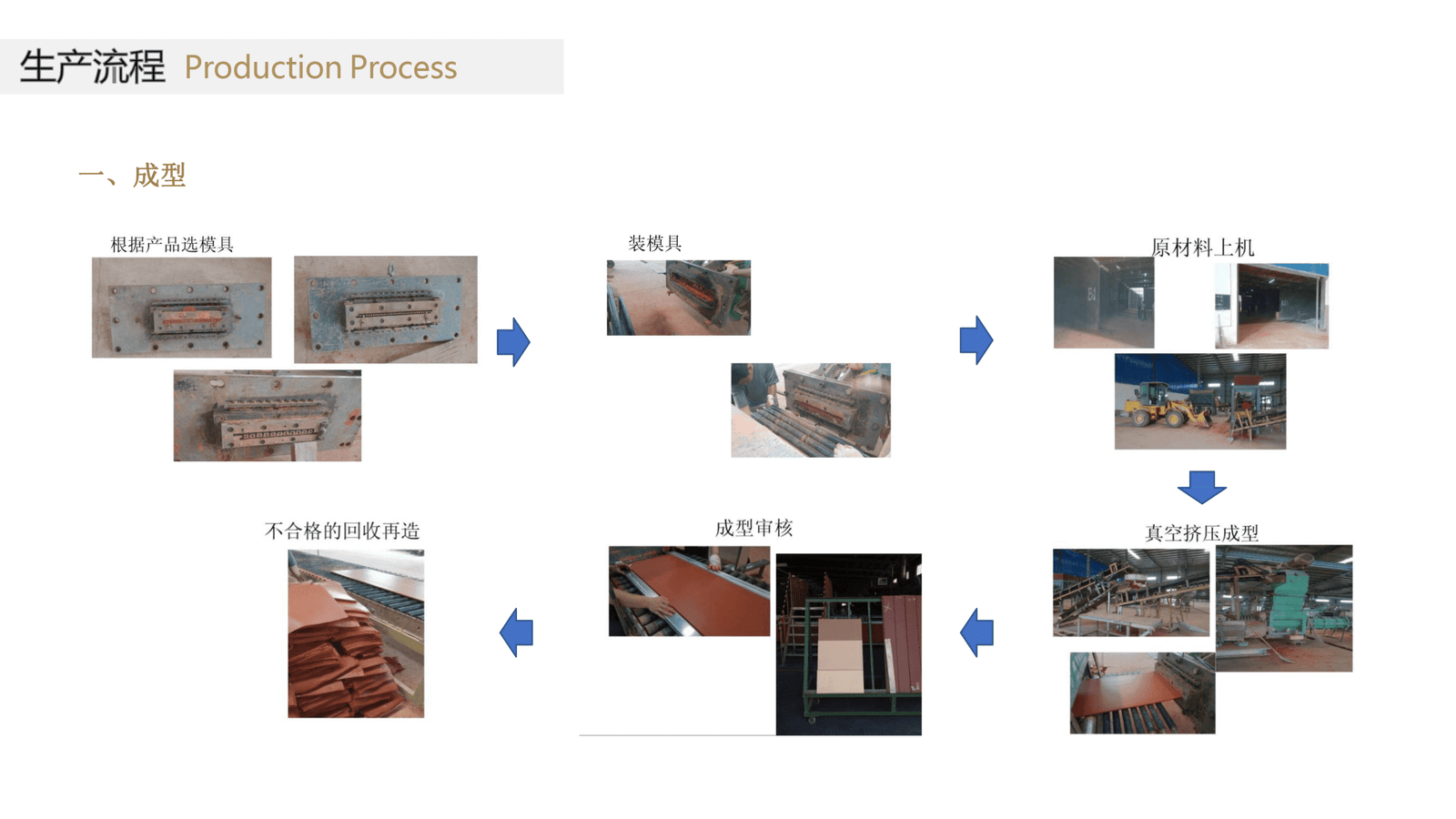 生产流程 Production Process

一、成型

根据产品选模具

装模具

原材料上机

真空挤压成型

成型审核

不合格的回收再造