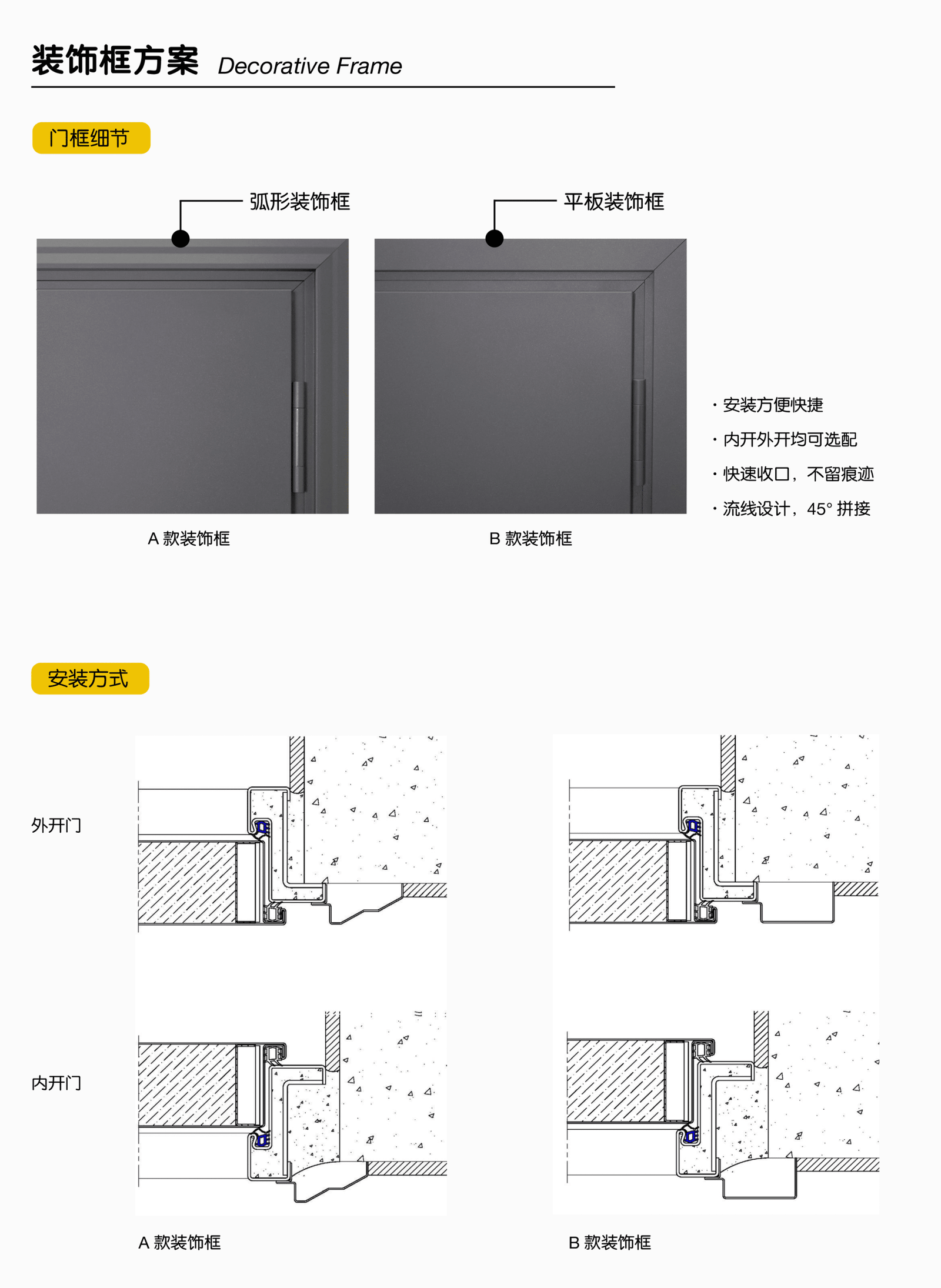 装饰框方案 Decorative Frame

门框细节

弧形装饰框

平板装饰框

A 款装饰框

B 款装饰框

· 安装方便快捷
· 内开外开均可选配
· 快速收口，不留痕迹
· 流线设计，45° 拼接

安装方式

外开门

内开门

A 款装饰框

B 款装饰框